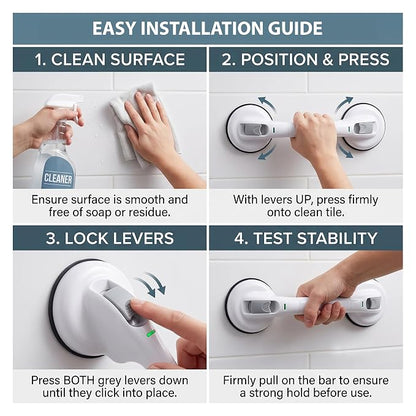 EASY INSTALLATION GUIDE

1. CLEAN SURFACE

CLEANER

Ensure surface is smooth and free of soap or residue.

2. POSITION & PRESS

With levers UP, press firmly onto clean tile.

3. LOCK LEVERS

Press BOTH grey levers down until they click into place.

4. TEST STABILITY

Firmly pull on the bar to ensure a strong hold before use.